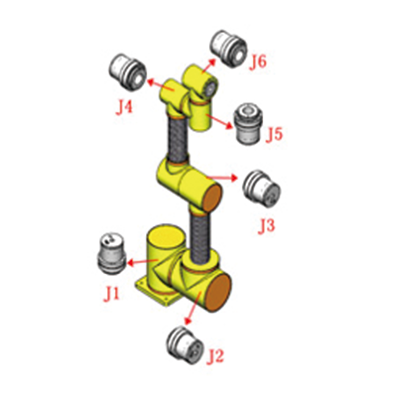 J6
J4
J5
J3
J1
J2